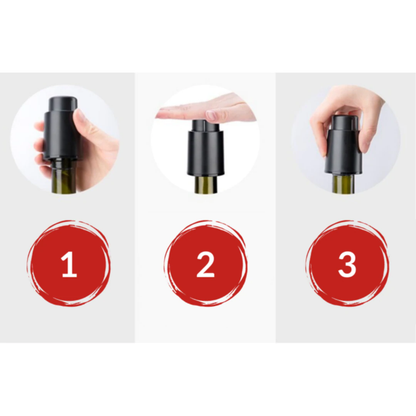 1

2

3