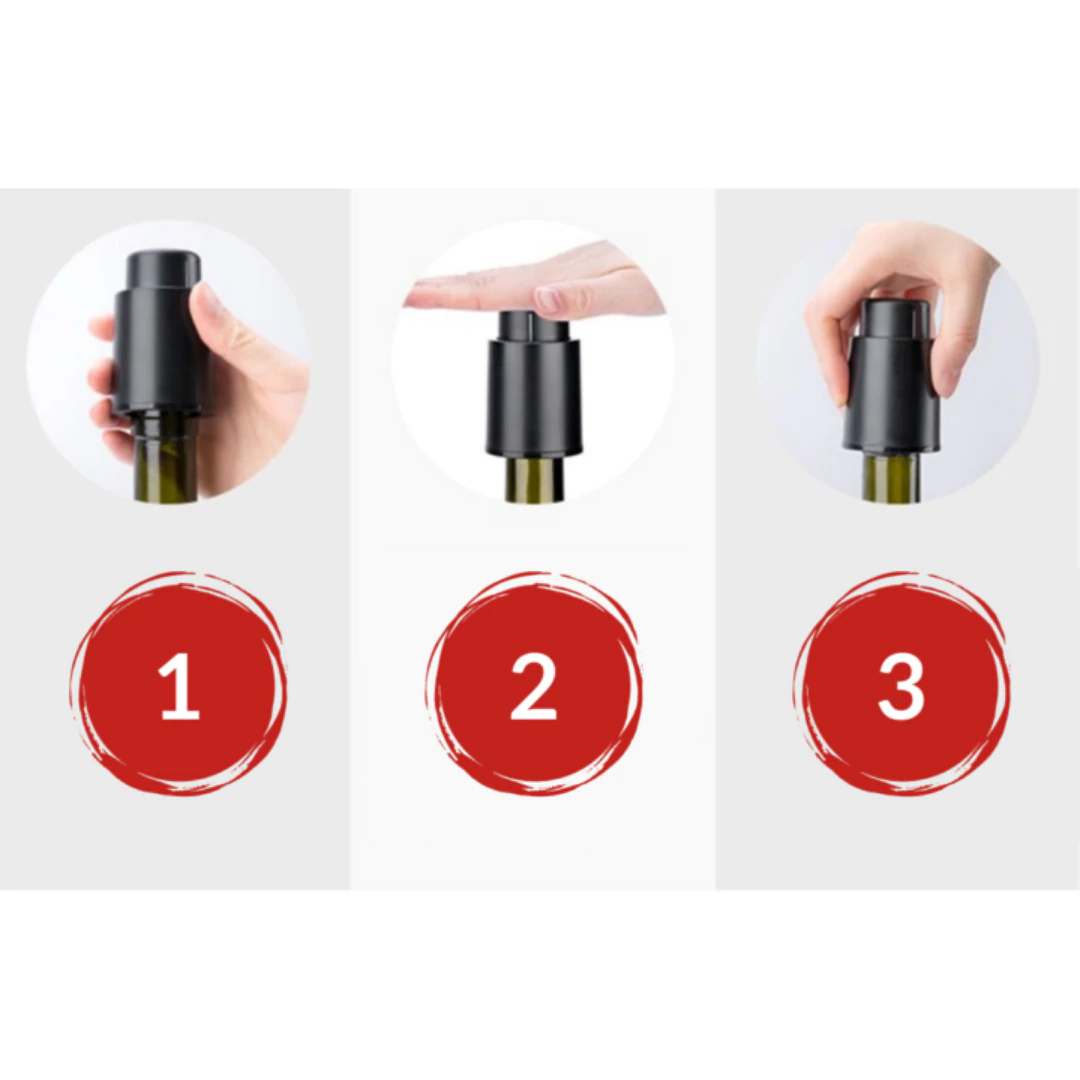 1

2

3