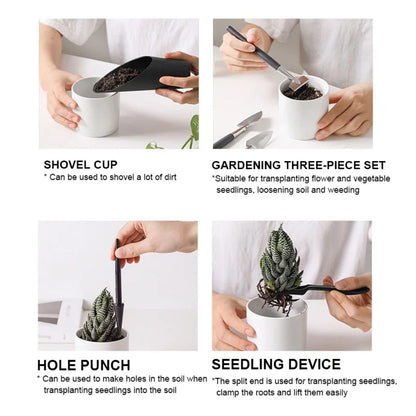 SHOVEL CUP
* Can be used to shovel a lot of dirt

GARDENING THREE-PIECE SET
*Suitable for transplanting flower and vegetable seedlings, loosening soil and weeding

HOLE PUNCH
* Can be used to make holes in the soil when transplanting seedlings into the soil

SEEDLING DEVICE
*The split end is used for transplanting seedlings, clamp the roots and lift them easily