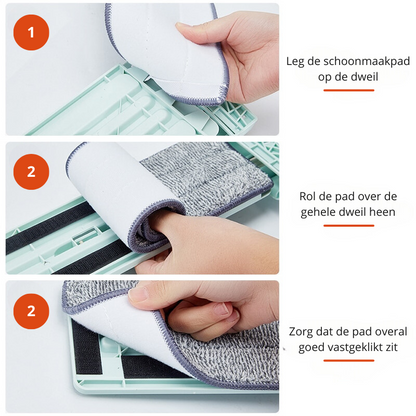 1

Leg de schoonmaakpad op de dweil

2

Rol de pad over de gehele dweil heen

2

Zorg dat de pad overal goed vastgeklikt zit